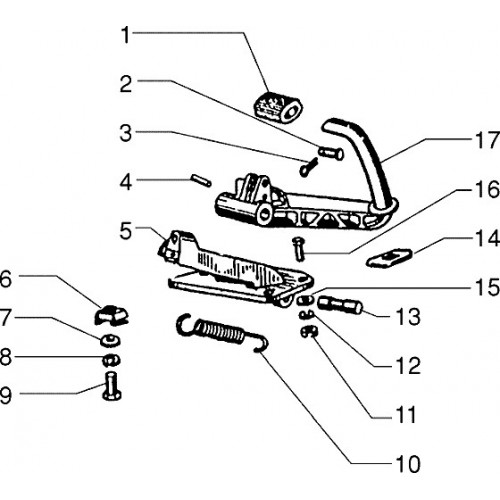 1
2
3
4
5
6
7
8
9
17
16
14
15
13
12
11
10